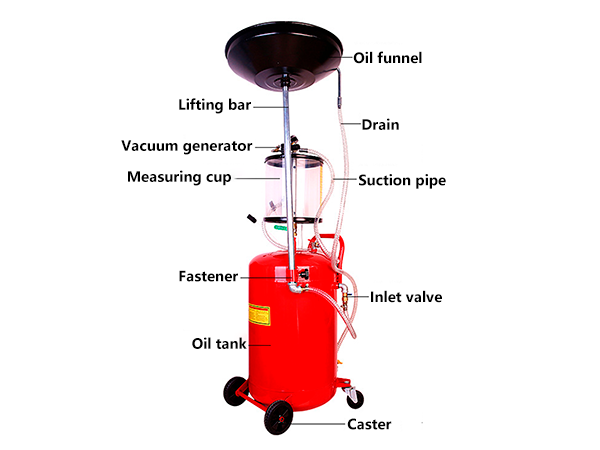 Oil funnel
Lifting bar
Drain
Vacuum generator
Measuring cup
Suction pipe
Fastener
Inlet valve
Oil tank
Caster